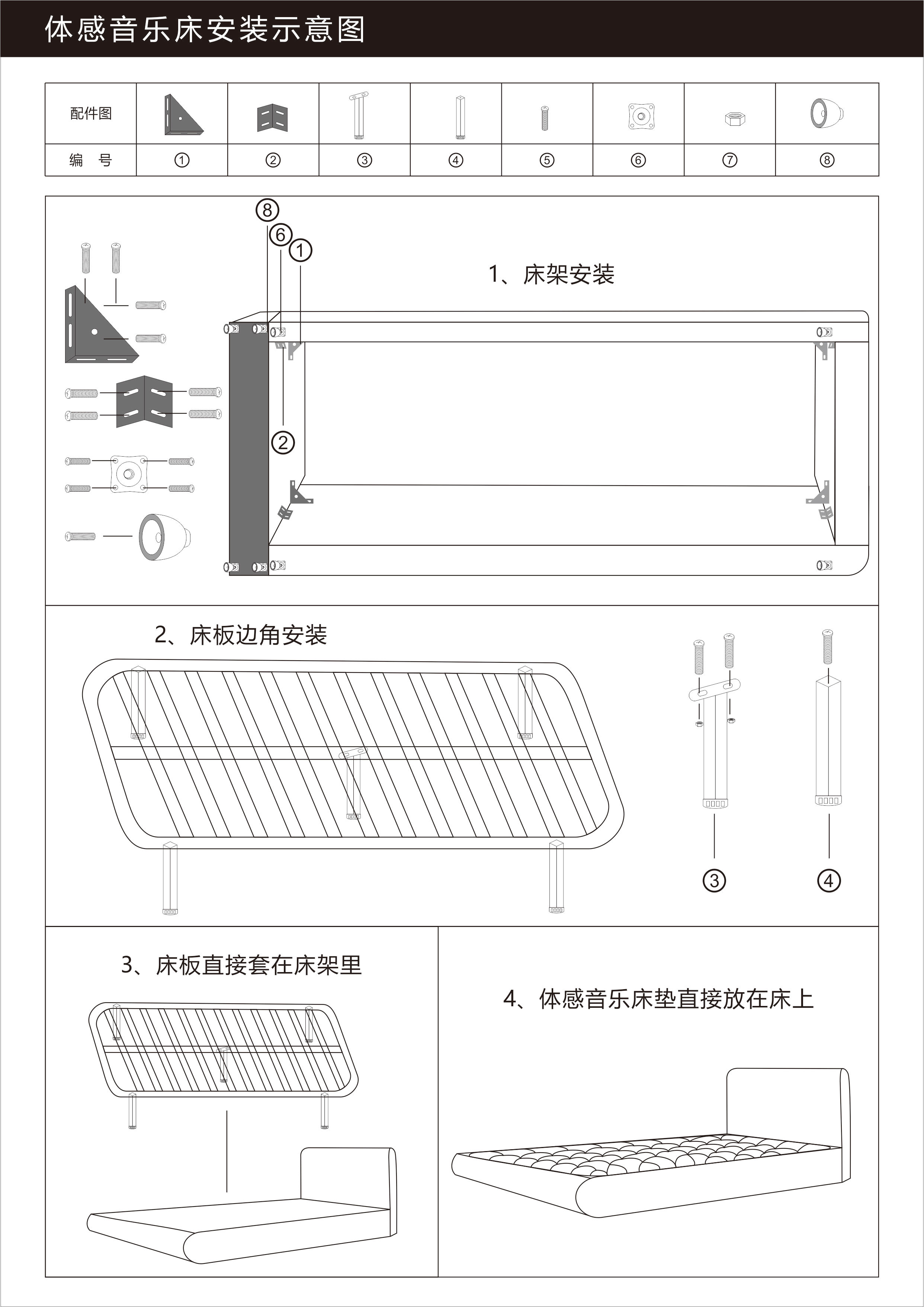 体感音乐床安装示意图

| 配件图 | | | | | | | | |
|---|---|---|---|---|---|---|---|---|
| 编　号 | ① | ② | ③ | ④ | ⑤ | ⑥ | ⑦ | ⑧ |

⑧
⑥
①
1、床架安装
②

2、床板边角安装
③
④

3、床板直接套在床架里

4、体感音乐床垫直接放在床上